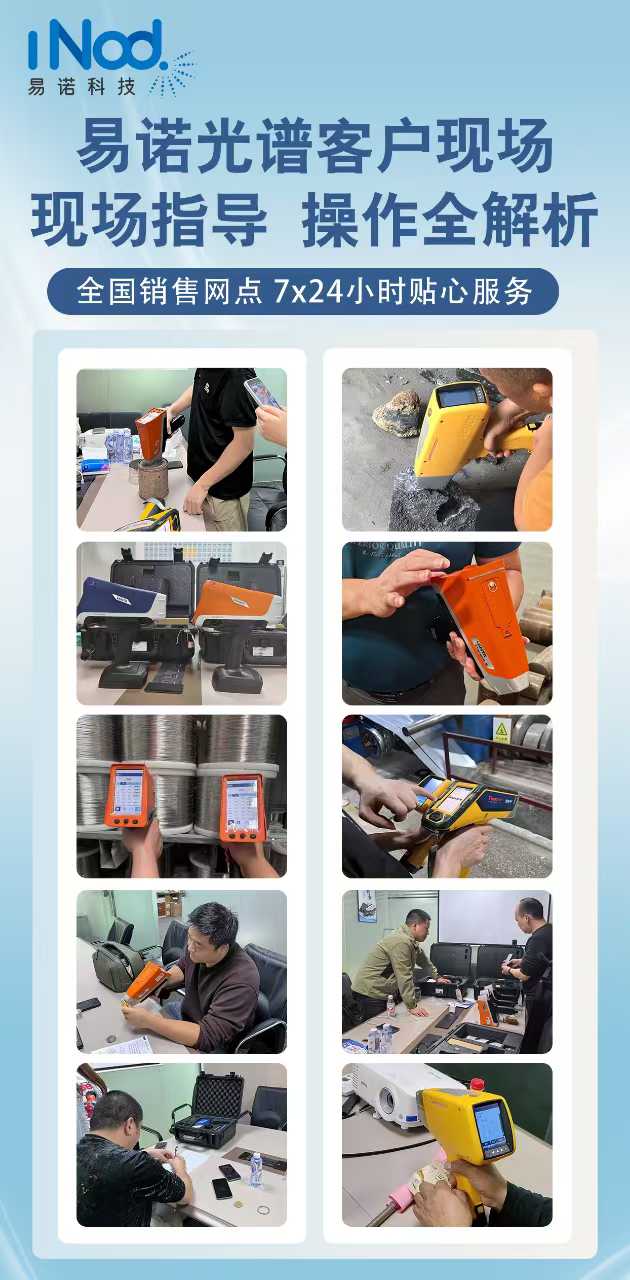 iNod.
易诺科技

易诺光谱客户现场
现场指导 操作全解析

全国销售网点 7x24小时贴心服务